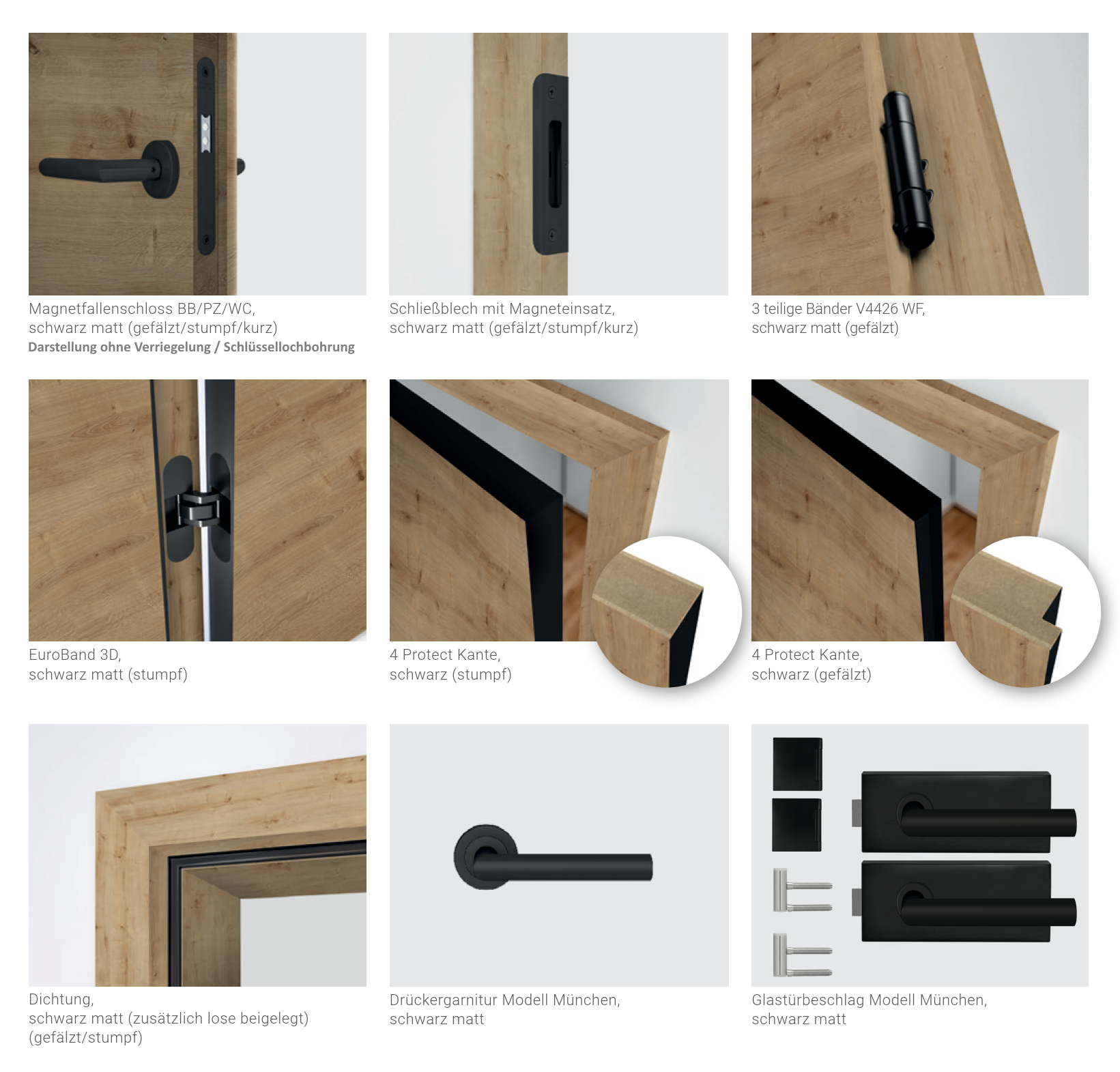 Magnetfallenschloss BB/PZ/WC,
schwarz matt (gefälzt/stumpf/kurz)
Darstellung ohne Verriegelung / Schlüssellochbohrung

Schließblech mit Magneteinsatz,
schwarz matt (gefälzt/stumpf/kurz)

3 teilige Bänder V4426 WF,
schwarz matt (gefälzt)

EuroBand 3D,
schwarz matt (stumpf)

4 Protect Kante,
schwarz (stumpf)

4 Protect Kante,
schwarz (gefälzt)

Dichtung,
schwarz matt (zusätzlich lose beigelegt)
(gefälzt/stumpf)

Drückergarnitur Modell München,
schwarz matt

Glastürbeschlag Modell München,
schwarz matt