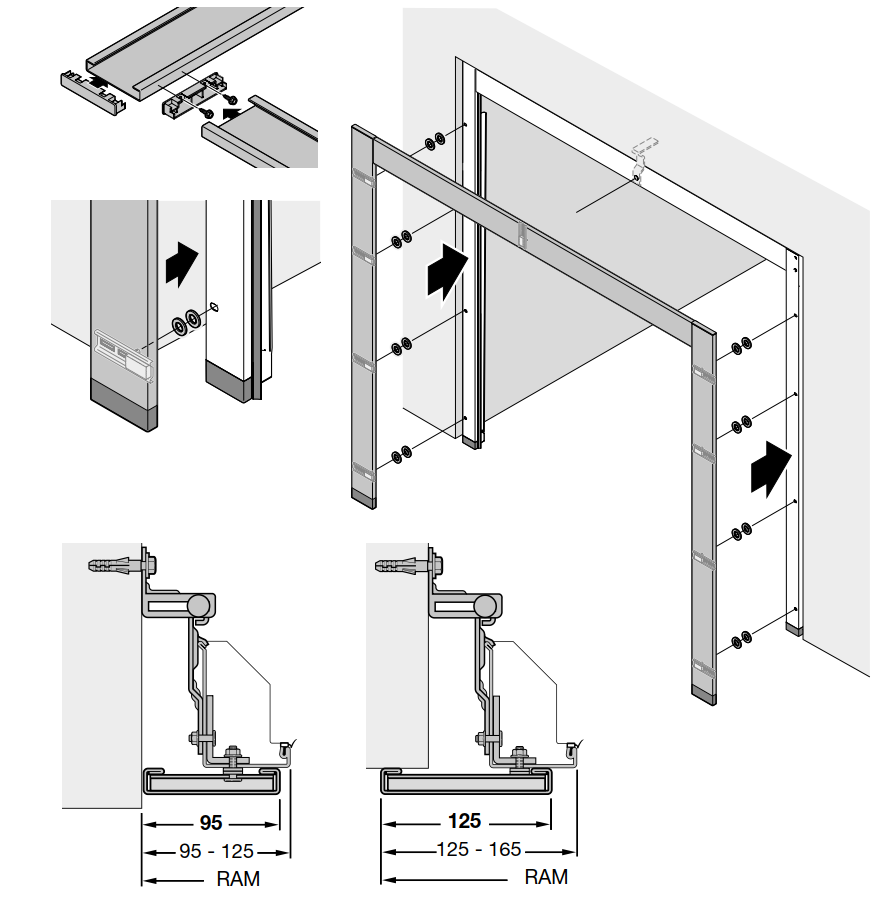 95

95 - 125

RAM

125

125 - 165

RAM