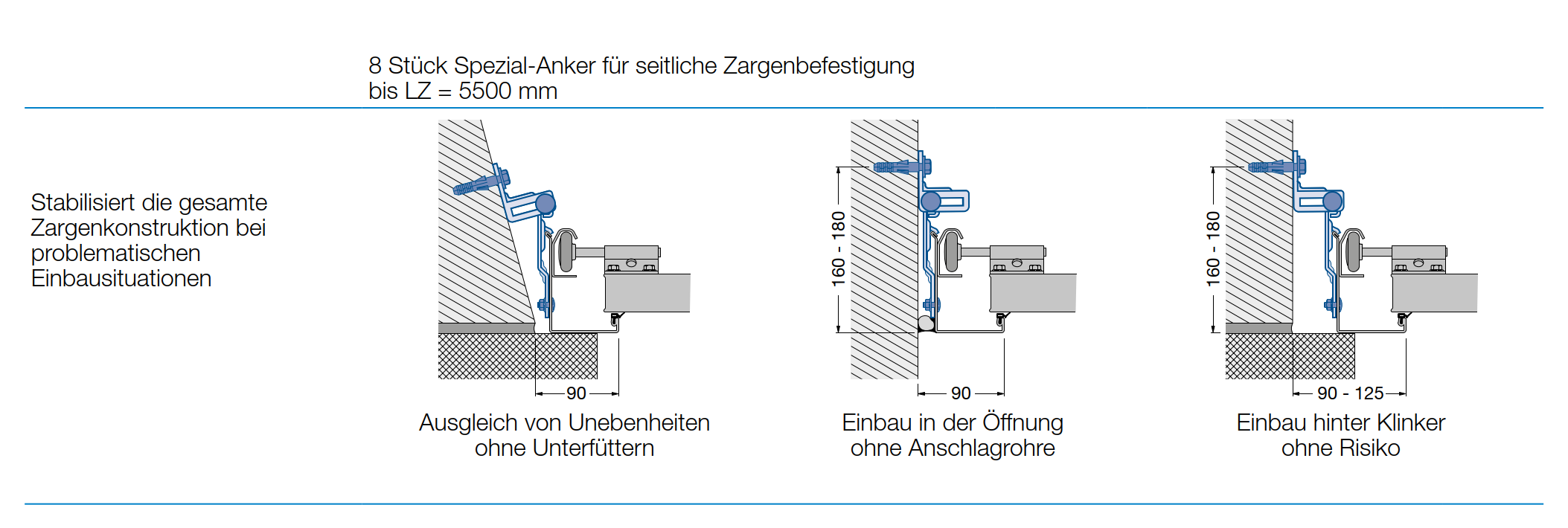 8 Stück Spezial-Anker für seitliche Zargenbefestigung bis LZ = 5500 mm

Stabilisiert die gesamte Zargenkonstruktion bei problematischen Einbausituationen

90

Ausgleich von Unebenheiten ohne Unterfüttern

160 - 180

90

Einbau in der Öffnung ohne Anschlagrohre

160 - 180

90 - 125

Einbau hinter Klinker ohne Risiko