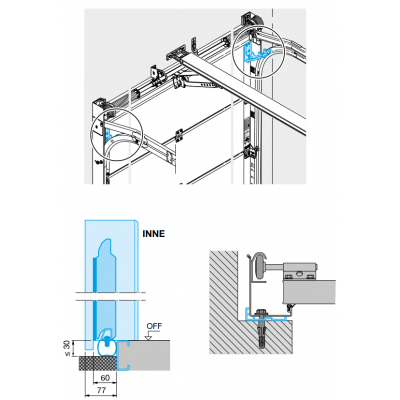 INNE

OFF

≤ 30

60

77