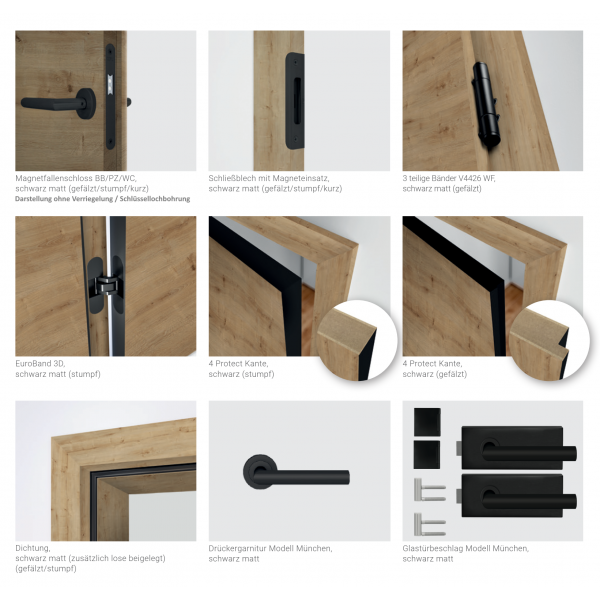 Magnetfallenschloss BB/PZ/WC, schwarz matt (gefälzt/stumpf/kurz)
Darstellung ohne Verriegelung / Schlüssellochbohrung

Schließblech mit Magneteinsatz, schwarz matt (gefälzt/stumpf/kurz)

3 teilige Bänder V4426 WF, schwarz matt (gefälzt)

EuroBand 3D, schwarz matt (stumpf)

4 Protect Kante, schwarz (stumpf)

4 Protect Kante, schwarz (gefälzt)

Dichtung, schwarz matt (zusätzlich lose beigelegt) (gefälzt/stumpf)

Drückergarnitur Modell München, schwarz matt

Glastürbeschlag Modell München, schwarz matt